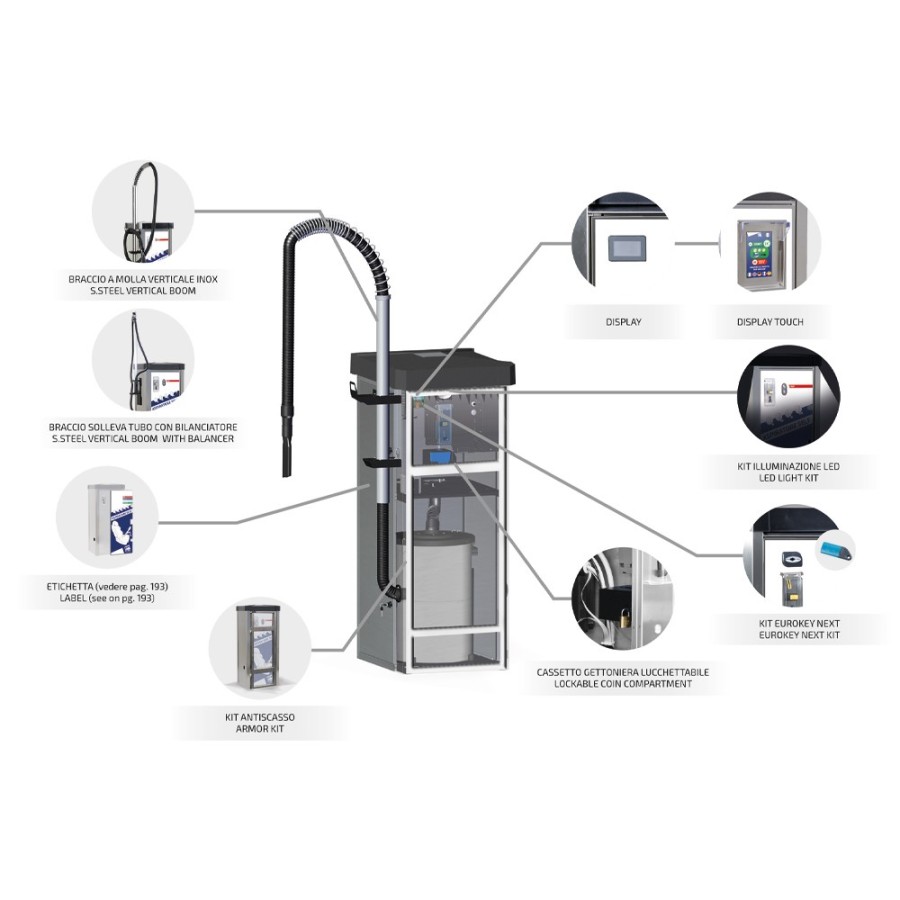 BRACCIO A MOLLA VERTICALE INOX
S.STEEL VERTICAL BOOM

BRACCIO SOLLEVA TUBO CON BILANCIATORE
S.STEEL VERTICAL BOOM WITH BALANCER

ETICHETTA (vedere pag. 193)
LABEL (see on pg. 193)

KIT ANTISCASSO
ARMOR KIT

DISPLAY

DISPLAY TOUCH

KIT ILLUMINAZIONE LED
LED LIGHT KIT

KIT EUROKEY NEXT
EUROKEY NEXT KIT

CASSETTO GETTONIERA LUCCHETTABILE
LOCKABLE COIN COMPARTMENT